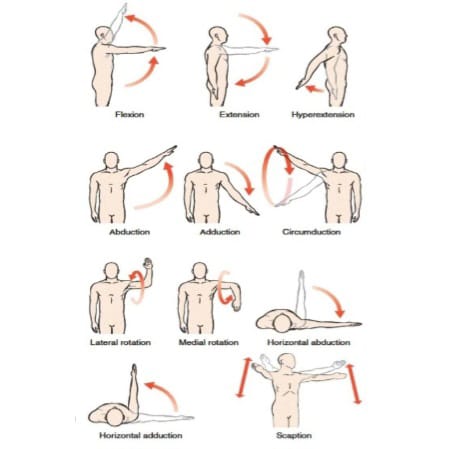 Flexion
Extension
Hyperextension
Abduction
Adduction
Circumduction
Lateral rotation
Medial rotation
Horizontal abduction
Horizontal adduction
Scaption